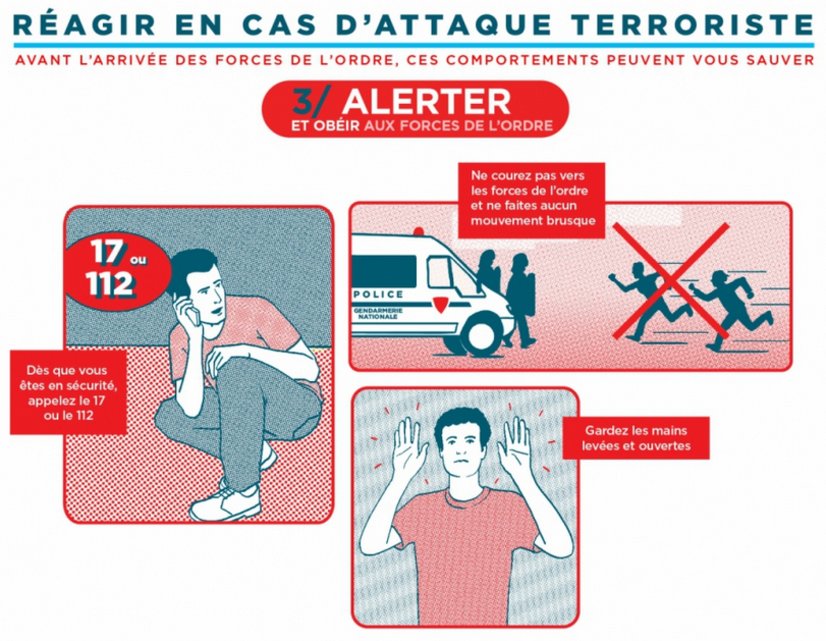 RÉAGIR EN CAS D'ATTAQUE TERRORISTE

AVANT L'ARRIVÉE DES FORCES DE L'ORDRE, CES COMPORTEMENTS PEUVENT VOUS SAUVER

3/ ALERTER
ET OBÉIR AUX FORCES DE L'ORDRE

17 ou 112

Dès que vous êtes en sécurité, appelez le 17 ou le 112

Ne courez pas vers les forces de l'ordre et ne faites aucun mouvement brusque

POLICE
GENDARMERIE NATIONALE

Gardez les mains levées et ouvertes